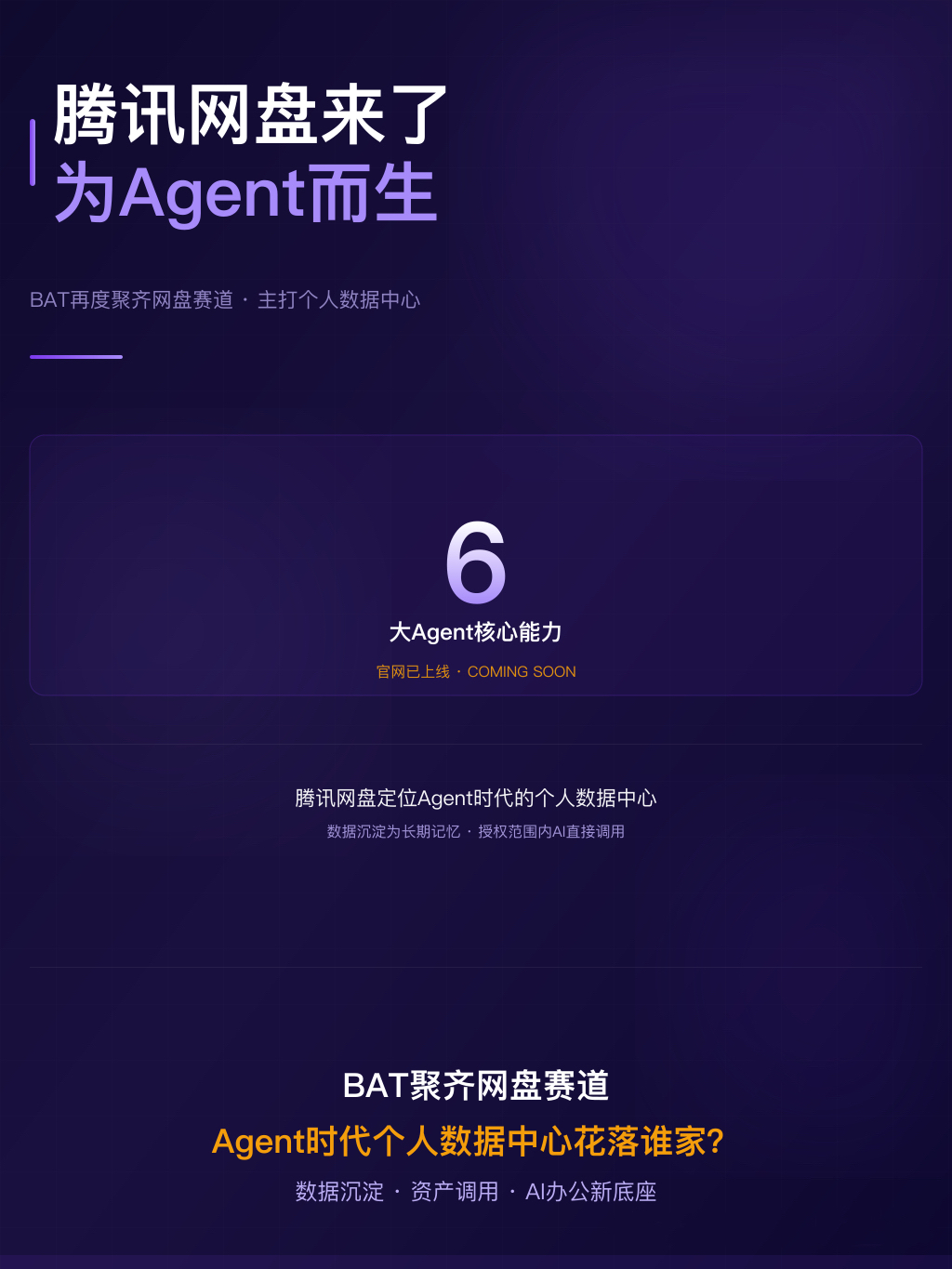 腾讯网盘来了
为Agent而生

BAT再度聚齐网盘赛道 · 主打个人数据中心

6
大Agent核心能力
官网已上线 · COMING SOON

腾讯网盘定位Agent时代的个人数据中心
数据沉淀为长期记忆 · 授权范围内AI直接调用

BAT聚齐网盘赛道
Agent时代个人数据中心花落谁家?
数据沉淀 · 资产调用 · AI办公新底座