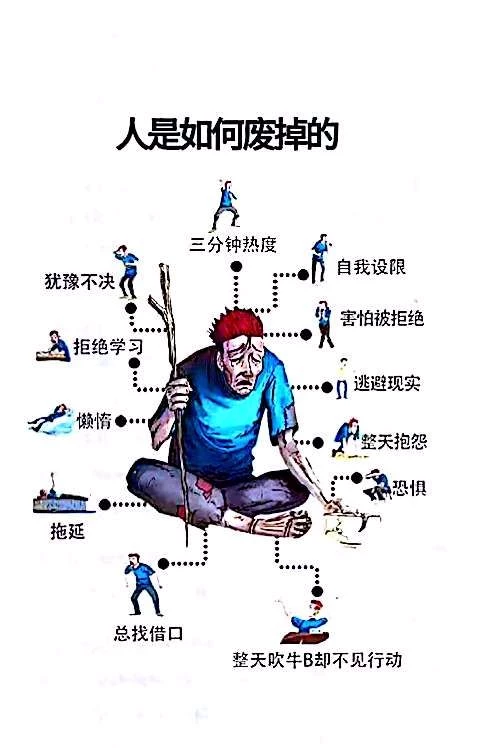 人是如何废掉的

三分钟热度

犹豫不决

自我设限

害怕被拒绝

拒绝学习

逃避现实

懒惰

整天抱怨

恐惧

拖延

总找借口

整天吹牛B却不见行动