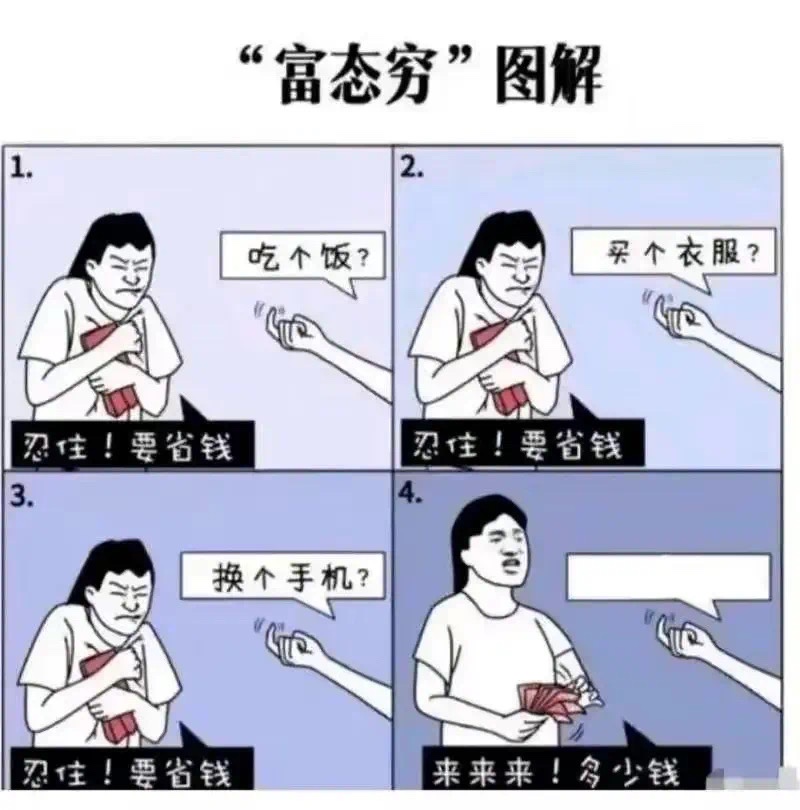 “富态穷”图解

1.

吃个饭？

忍住！要省钱

2.

买个衣服？

忍住！要省钱

3.

换个手机？

忍住！要省钱

4.

来来来！多少钱